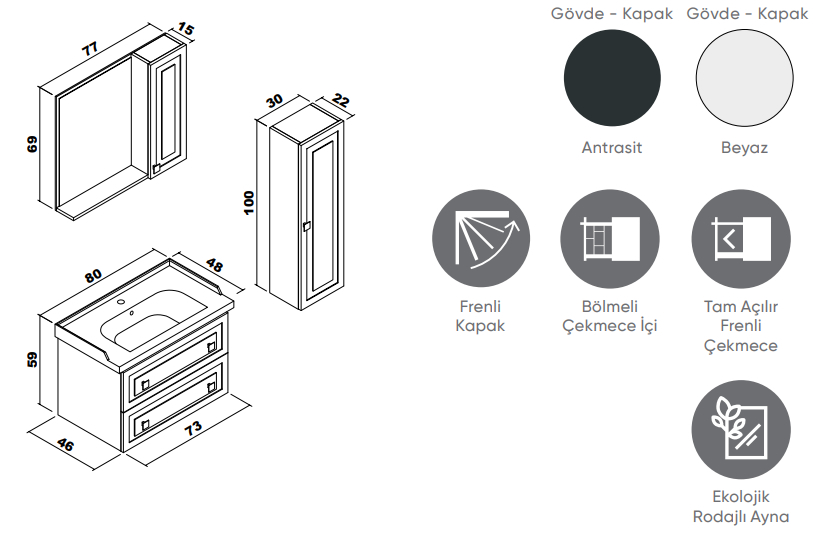 77
15
69
30
22
100
80
48
59
46
73

Gövde - Kapak
Antrasit

Gövde - Kapak
Beyaz

Frenli Kapak

Bölmeli Çekmece İçi

Tam Açılır Frenli Çekmece

Ekolojik Rodajlı Ayna