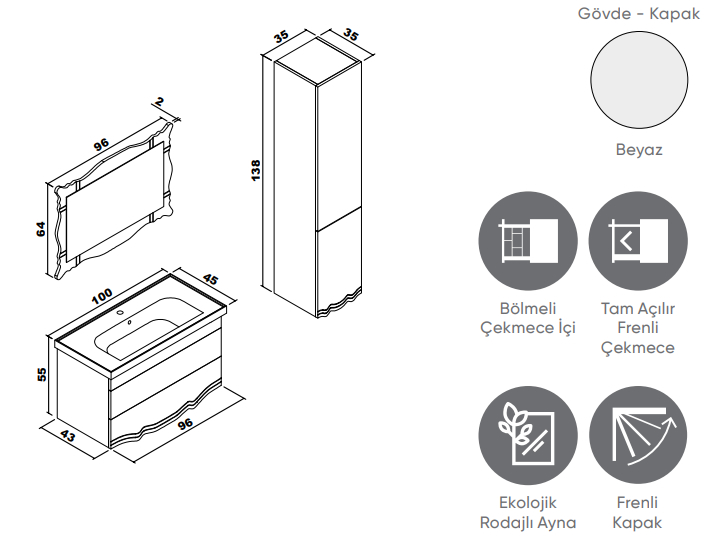 2
96
64
35
35
138
100
45
55
43
96

Gövde - Kapak

Beyaz

Bölmeli Çekmece İçi

Tam Açılır Frenli Çekmece

Ekolojik Rodajlı Ayna

Frenli Kapak