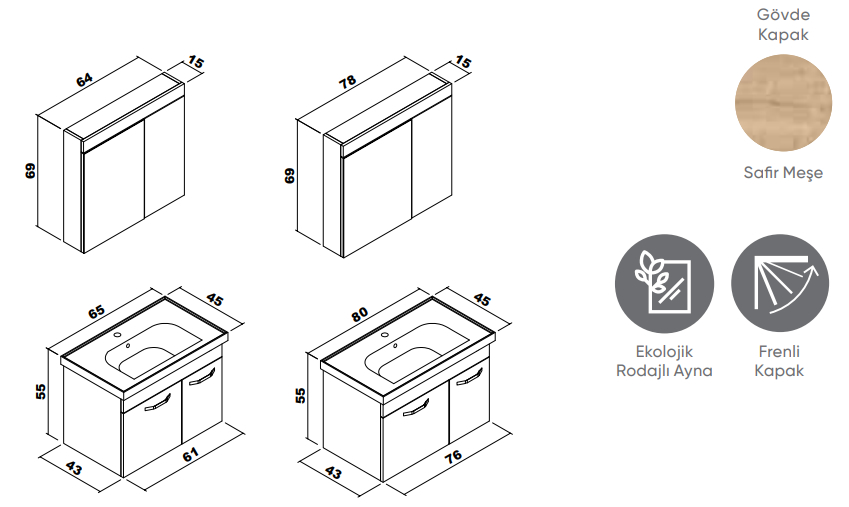 64
15
69
78
15
69
65
45
55
43
61
80
45
55
43
76

Gövde
Kapak

Safir Meşe

Ekolojik
Rodajlı Ayna

Frenli
Kapak