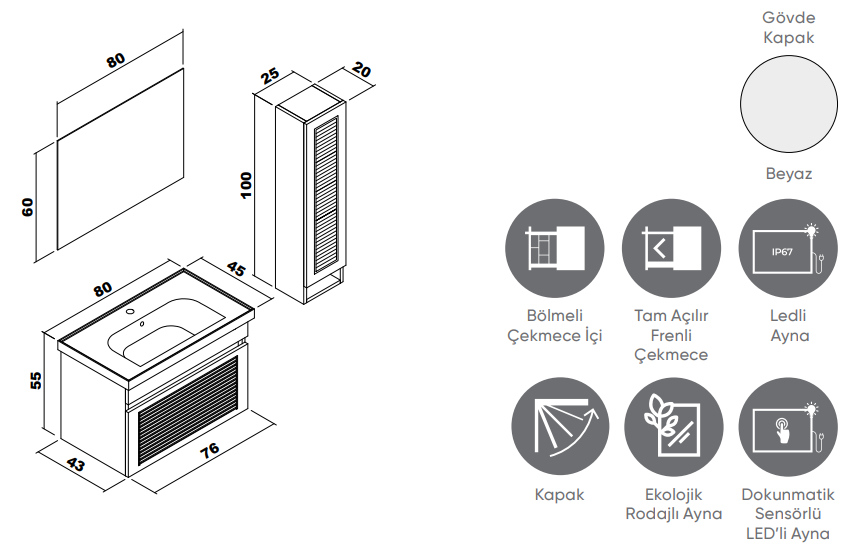 80

60

25

20

100

80

45

55

43

76

Gövde
Kapak

Beyaz

IP67

Bölmeli Çekmece İçi

Tam Açılır Frenli Çekmece

Ledli Ayna

Kapak

Ekolojik Rodajlı Ayna

Dokunmatik Sensörlü LED'li Ayna