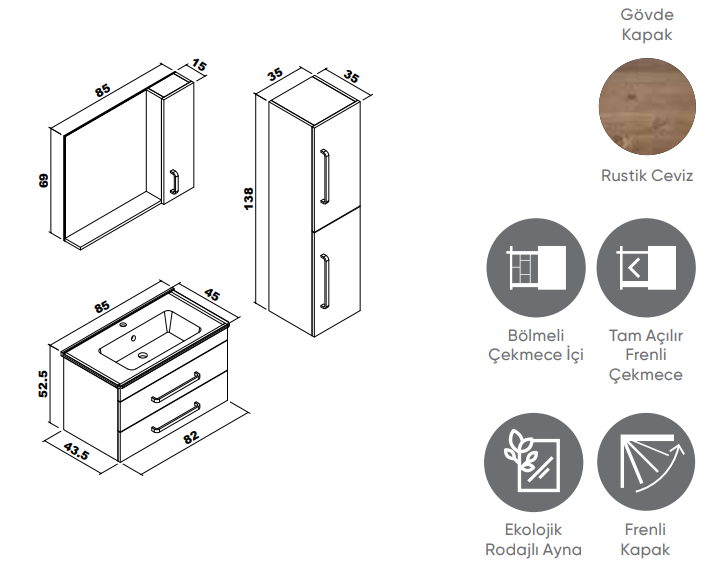 85
15
69
35
35
138
85
45
52.5
43.5
82

Gövde
Kapak

Rustik Ceviz

Bölmeli Çekmece İçi

Tam Açılır Frenli Çekmece

Ekolojik Rodajlı Ayna

Frenli Kapak