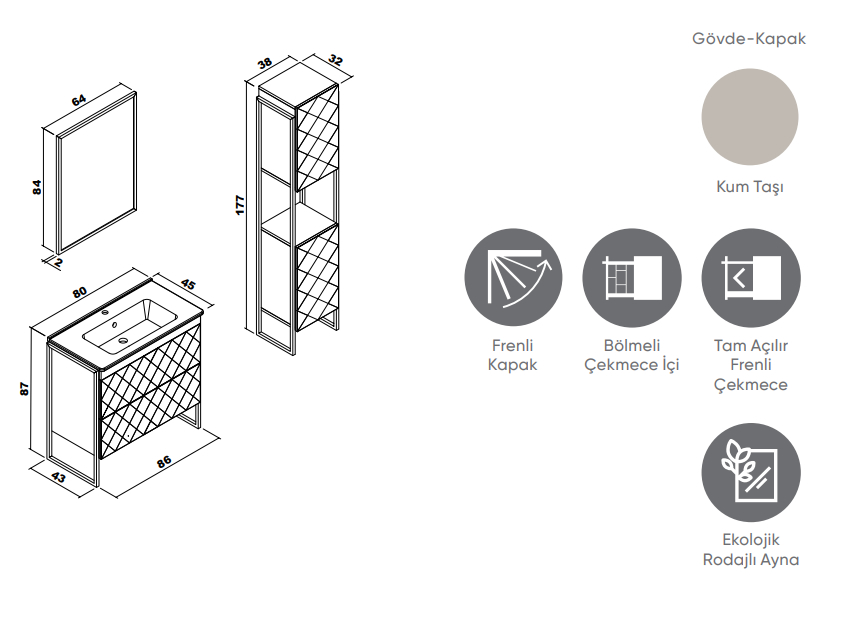 64

84

2

38

32

177

80

45

87

43

86

Gövde-Kapak

Kum Taşı

Frenli Kapak

Bölmeli Çekmece İçi

Tam Açılır Frenli Çekmece

Ekolojik Rodajlı Ayna