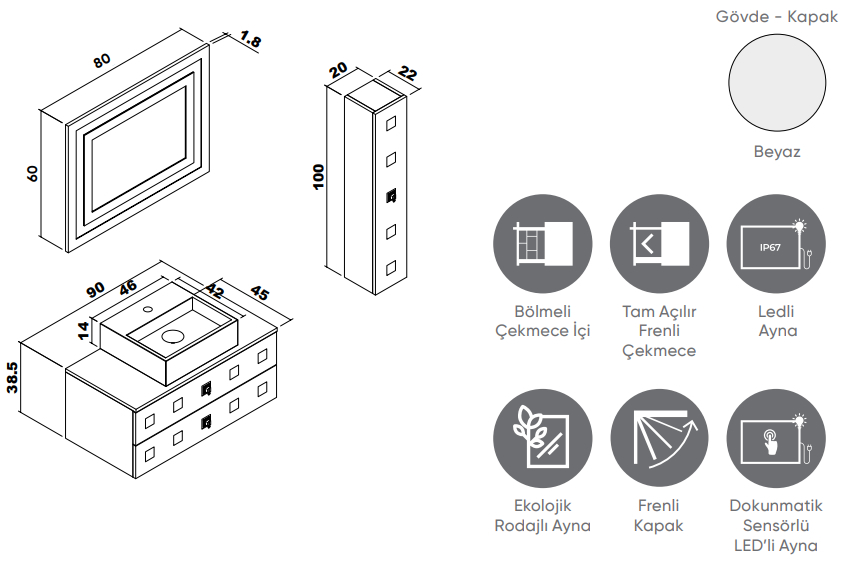 80

1.8

60

20

22

100

90

46

42

45

14

38.5

Gövde - Kapak

Beyaz

IP67

Bölmeli Çekmece İçi

Tam Açılır Frenli Çekmece

Ledli Ayna

Ekolojik Rodajlı Ayna

Frenli Kapak

Dokunmatik Sensörlü LED'li Ayna